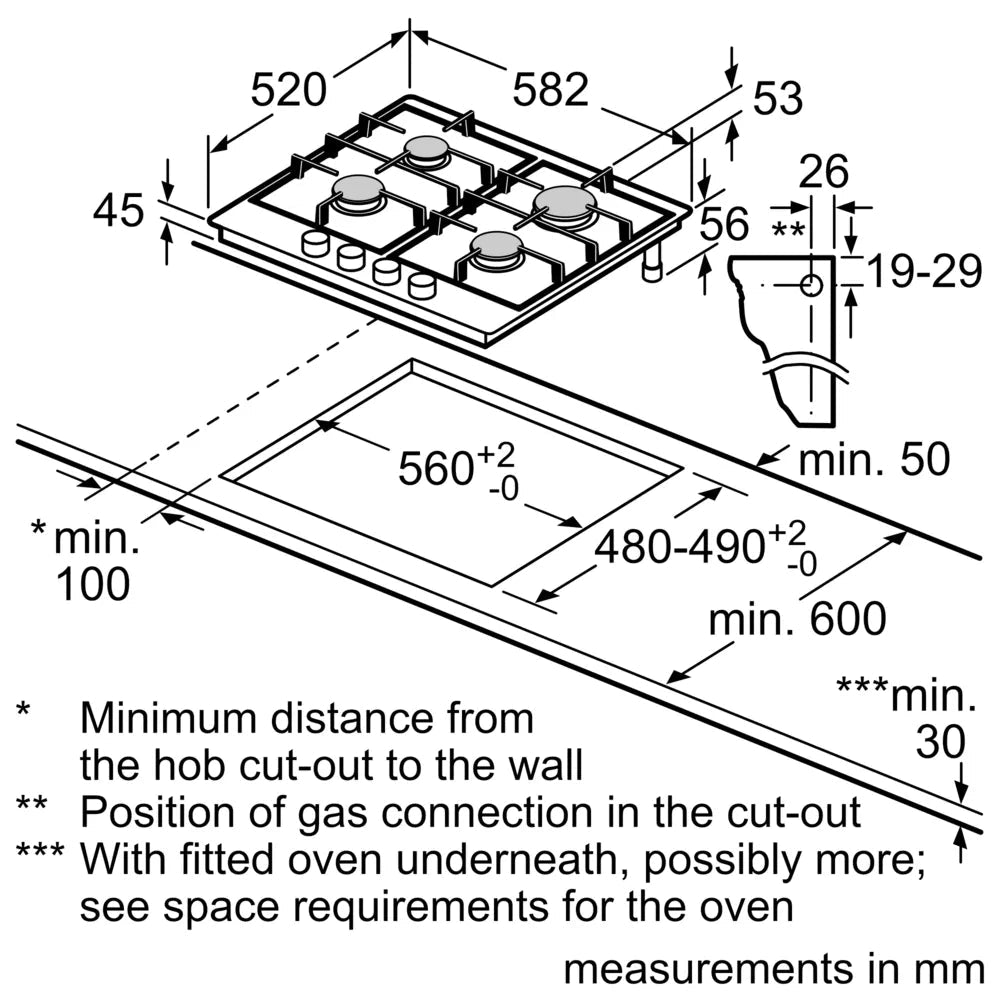 520
582
53
45
56
26
**
19-29
$560^{+2}_{-0}$
min. 50
* min. 100
$480\text{-}490^{+2}_{-0}$
min. 600
***min. 30

* Minimum distance from the hob cut-out to the wall
** Position of gas connection in the cut-out
*** With fitted oven underneath, possibly more; see space requirements for the oven

measurements in mm